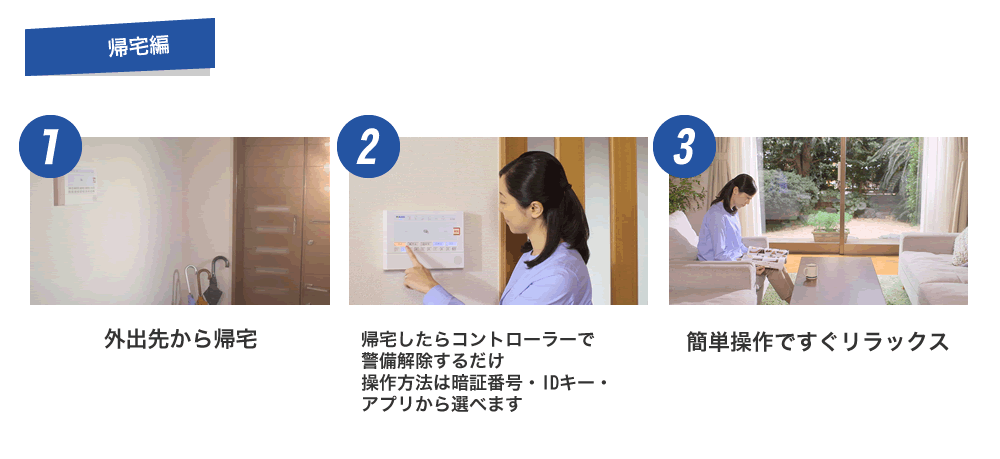 帰宅編

1

外出先から帰宅

2

帰宅したらコントローラーで警備解除するだけ
操作方法は暗証番号・IDキー・アプリから選べます

3

簡単操作ですぐリラックス