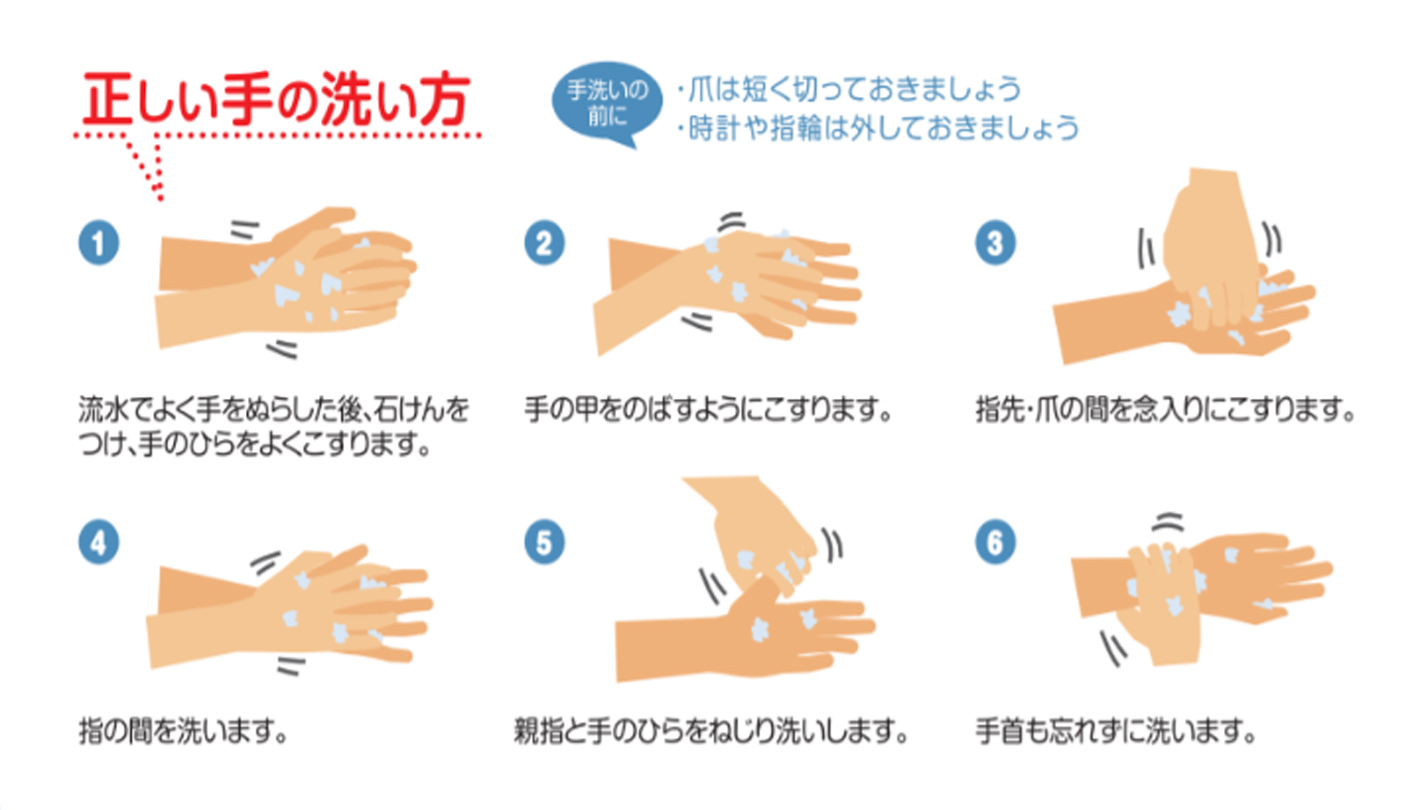 正しい手の洗い方

手洗いの前に

・爪は短く切っておきましょう
・時計や指輪は外しておきましょう

1

流水でよく手をぬらした後、石けんをつけ、手のひらをよくこすります。

2

手の甲をのばすようにこすります。

3

指先・爪の間を念入りにこすります。

4

指の間を洗います。

5

親指と手のひらをねじり洗いします。

6

手首も忘れずに洗います。